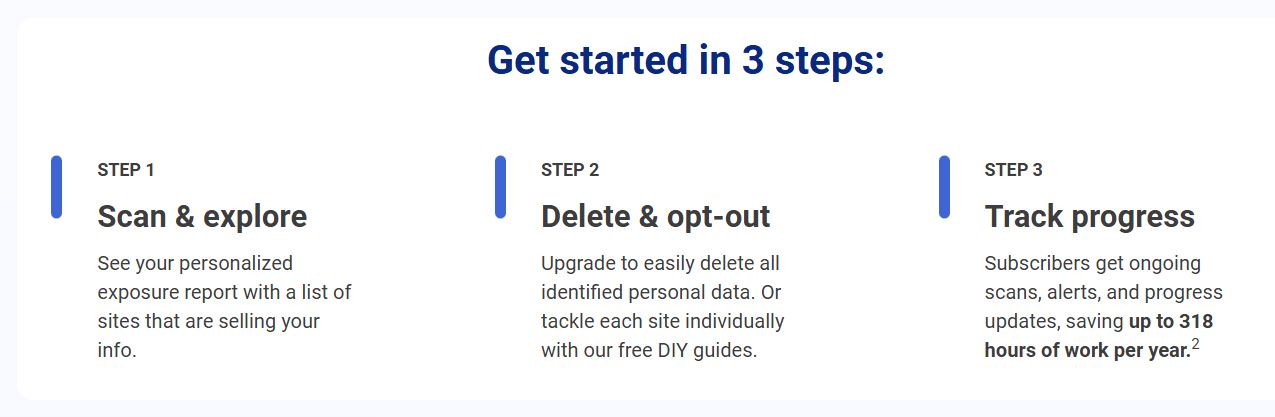 Get started in 3 steps:

STEP 1

Scan & explore

See your personalized exposure report with a list of sites that are selling your info.

STEP 2

Delete & opt-out

Upgrade to easily delete all identified personal data. Or tackle each site individually with our free DIY guides.

STEP 3

Track progress

Subscribers get ongoing scans, alerts, and progress updates, saving up to 318 hours of work per year.$^2$